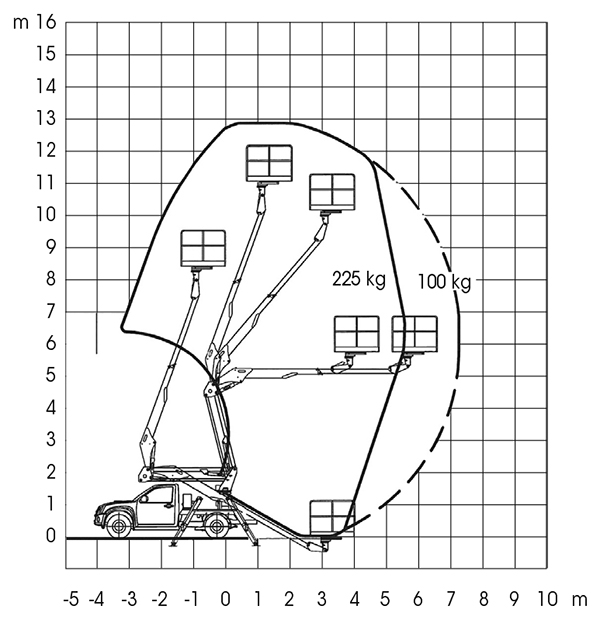 m 16
15
14
13
12
11
10
9
8
7
6
5
4
3
2
1
0

225 kg
100 kg

-5 -4 -3 -2 -1 0 1 2 3 4 5 6 7 8 9 10 m